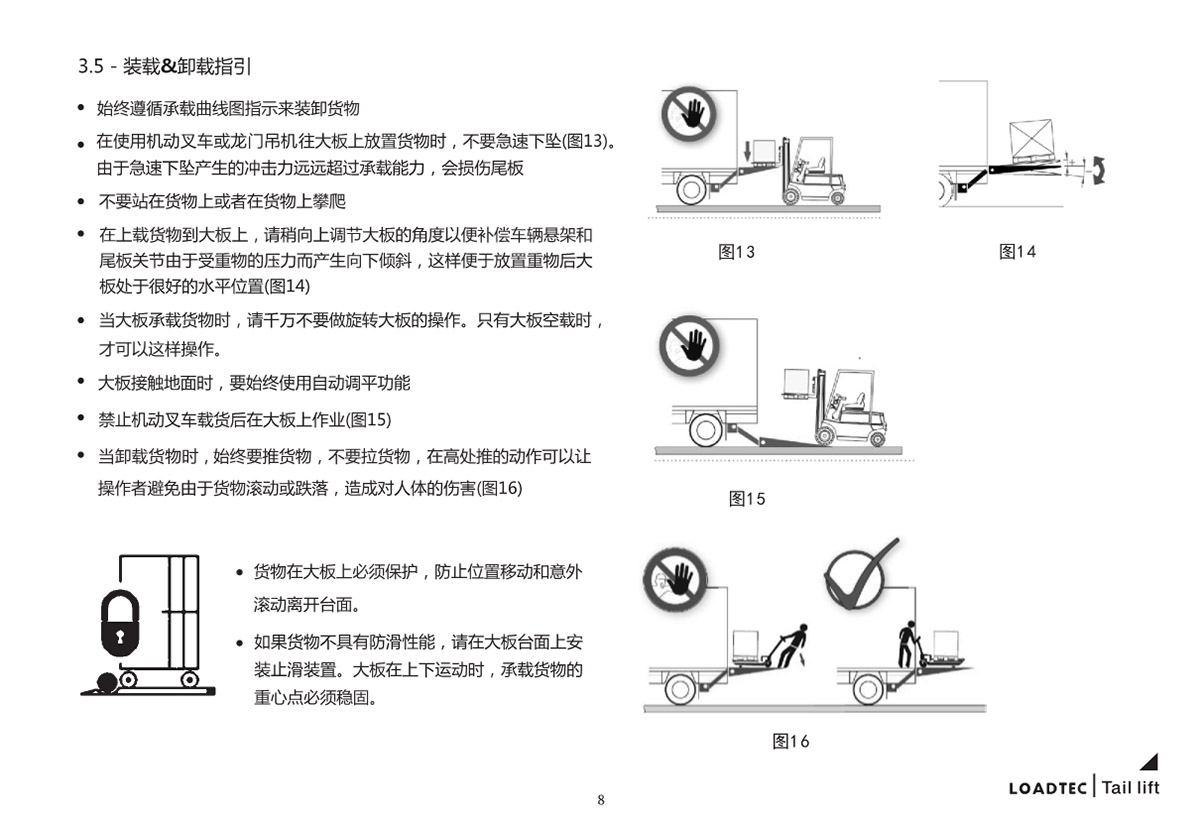 3.5 - 装载&卸载指引

• 始终遵循承载曲线图指示来装卸货物

• 在使用机动叉车或龙门吊机往大板上放置货物时，不要急速下坠(图13)。由于急速下坠产生的冲击力远远超过承载能力，会损伤尾板

• 不要站在货物上或者在货物上攀爬

• 在上载货物到大板上，请稍向上调节大板的角度以便补偿车辆悬架和尾板关节由于受重物的压力而产生向下倾斜，这样便于放置重物后大板处于很好的水平位置(图14)

• 当大板承载货物时，请千万不要做旋转大板的操作。只有大板空载时，才可以这样操作。

• 大板接触地面时，要始终使用自动调平功能

• 禁止机动叉车载货后在大板上作业(图15)

• 当卸载货物时，始终要推货物，不要拉货物，在高处推的动作可以让操作者避免由于货物滚动或跌落，造成对人体的伤害(图16)

• 货物在大板上必须保护，防止位置移动和意外滚动离开台面。

• 如果货物不具有防滑性能，请在大板台面上安装止滑装置。大板在上下运动时，承载货物的重心点必须稳固。

图13

图14

图15

图16

8

LOADTEC | Tail lift